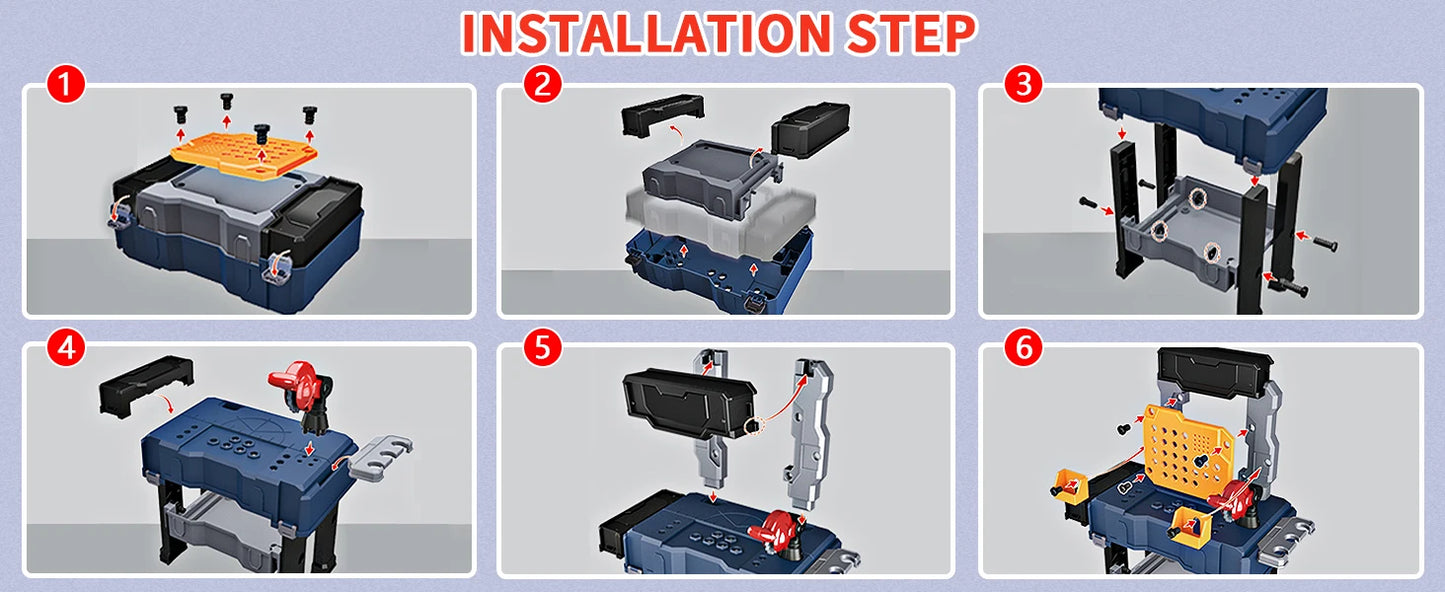 INSTALLATION STEP

1

2

3

4

5

6