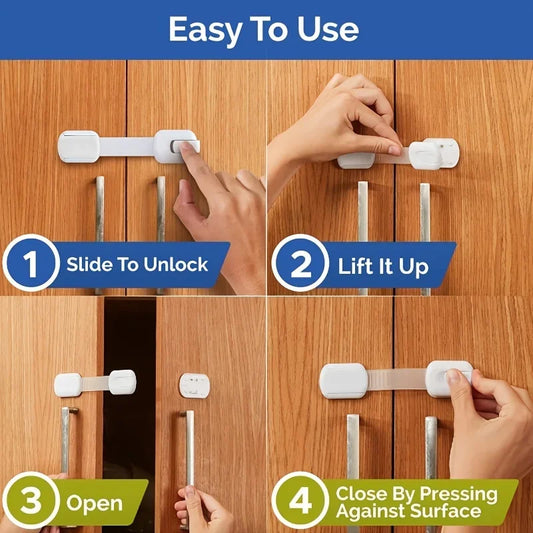 Easy To Use

1 Slide To Unlock

2 Lift It Up

3 Open

4 Close By Pressing Against Surface