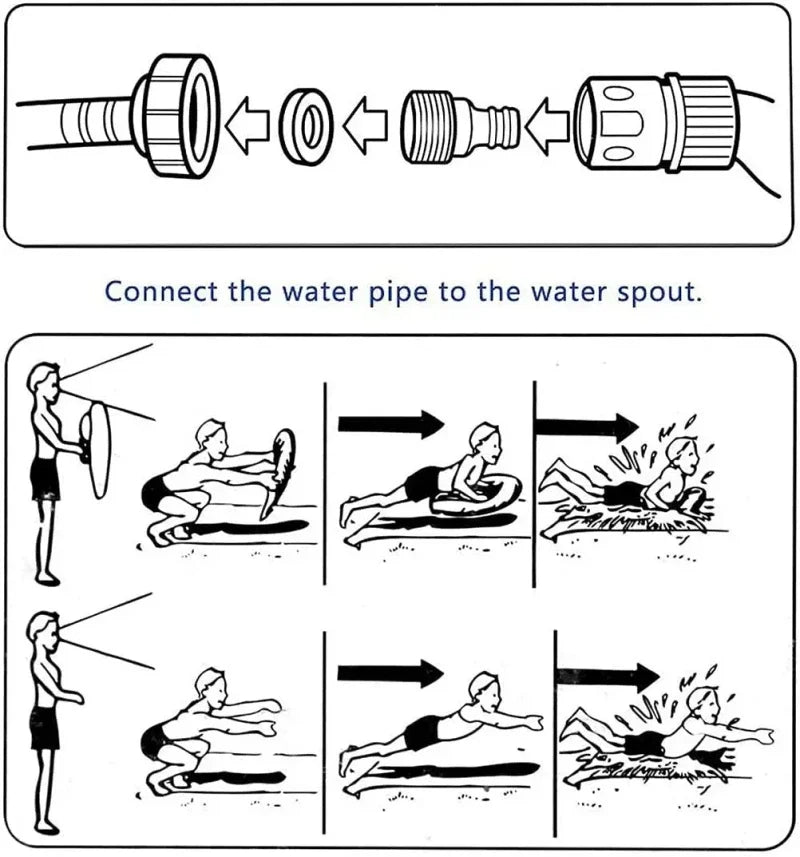 Connect the water pipe to the water spout.